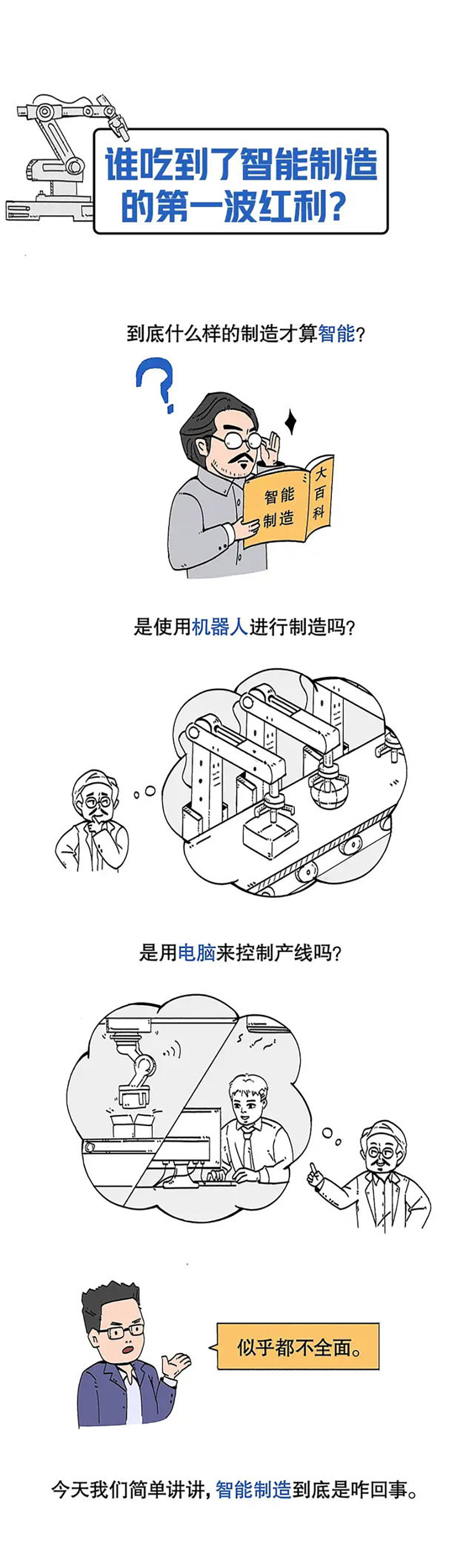 谁吃到了智能制造的第一波红利？

到底什么样的制造才算智能？

智能制造

大百科

是使用机器人进行制造吗？

是用电脑来控制产线吗？

似乎都不全面。

今天我们简单讲讲，智能制造到底是咋回事。